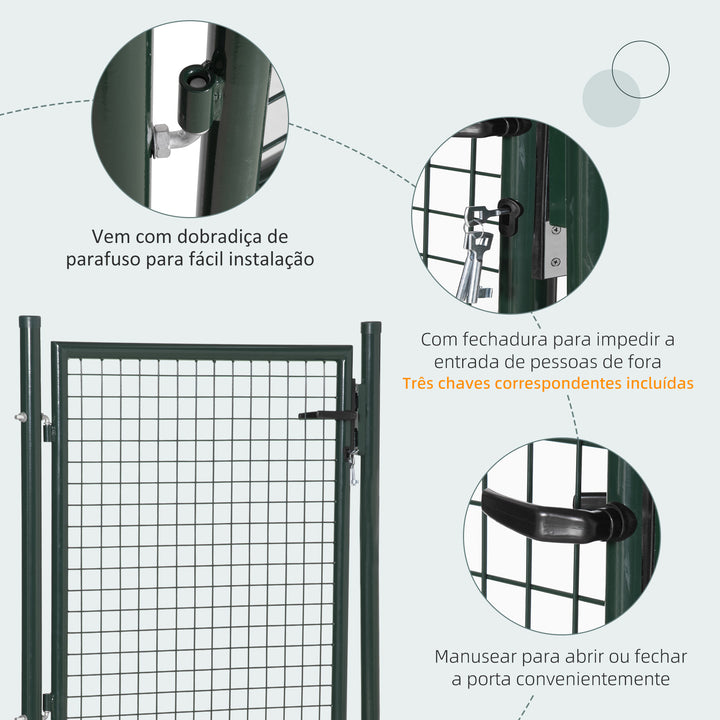 Vem com dobradiça de parafuso para fácil instalação

Com fechadura para impedir a entrada de pessoas de fora
Três chaves correspondentes incluídas

Manusear para abrir ou fechar a porta convenientemente