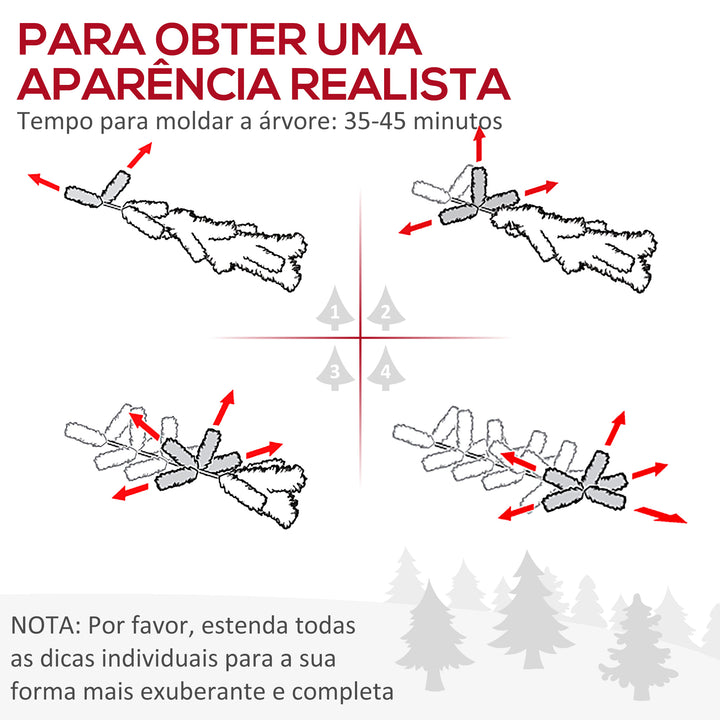 PARA OBTER UMA APARÊNCIA REALISTA

Tempo para moldar a árvore: 35-45 minutos

1
2
3
4

NOTA: Por favor, estenda todas as dicas individuais para a sua forma mais exuberante e completa