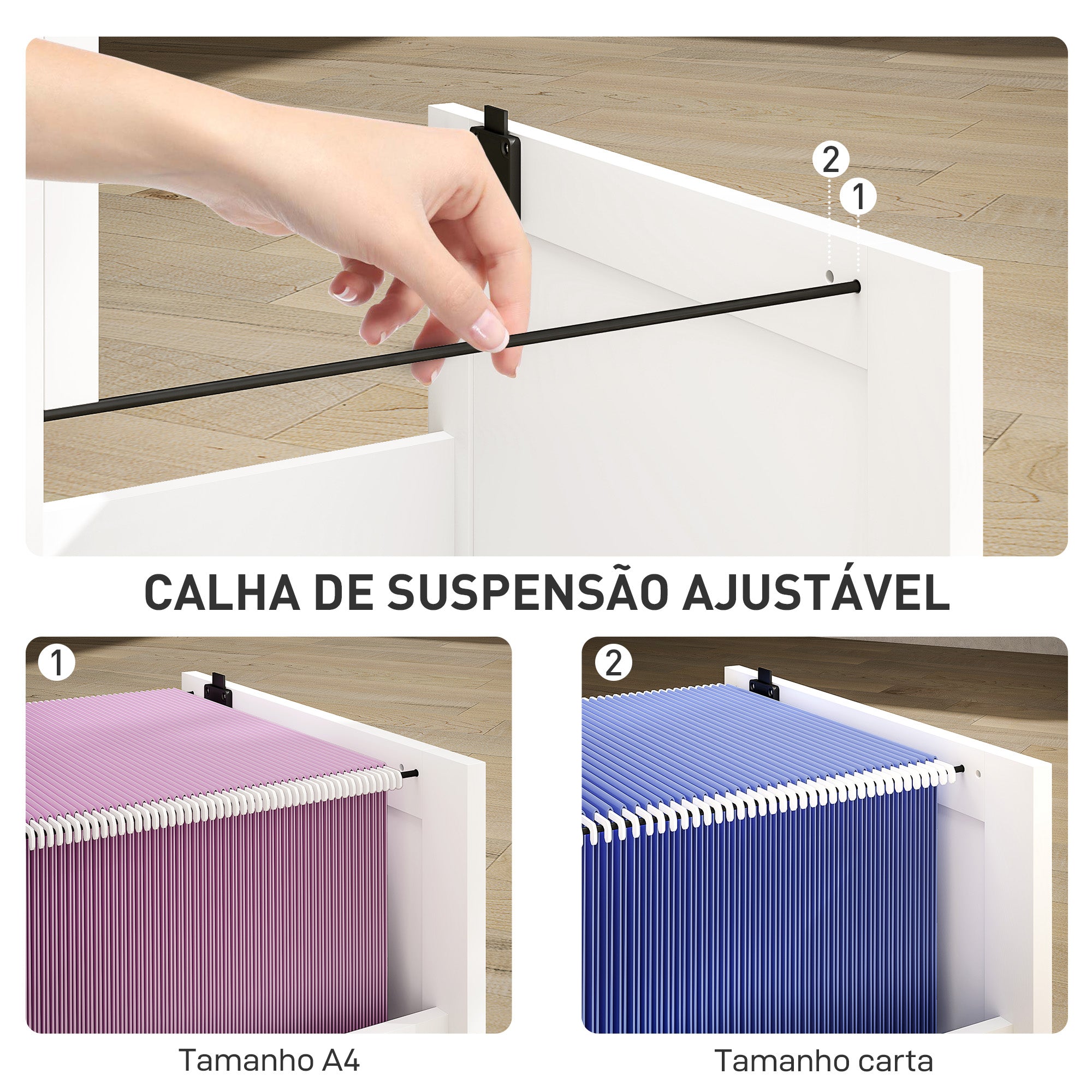 2
1

CALHA DE SUSPENSÃO AJUSTÁVEL

1

Tamanho A4

2

Tamanho carta