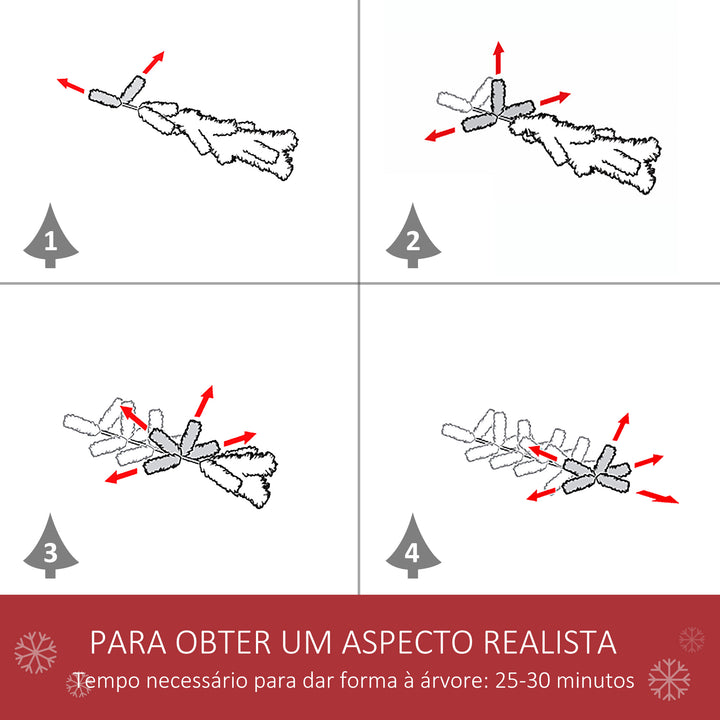 1

2

3

4

PARA OBTER UM ASPECTO REALISTA
Tempo necessário para dar forma à árvore: 25-30 minutos