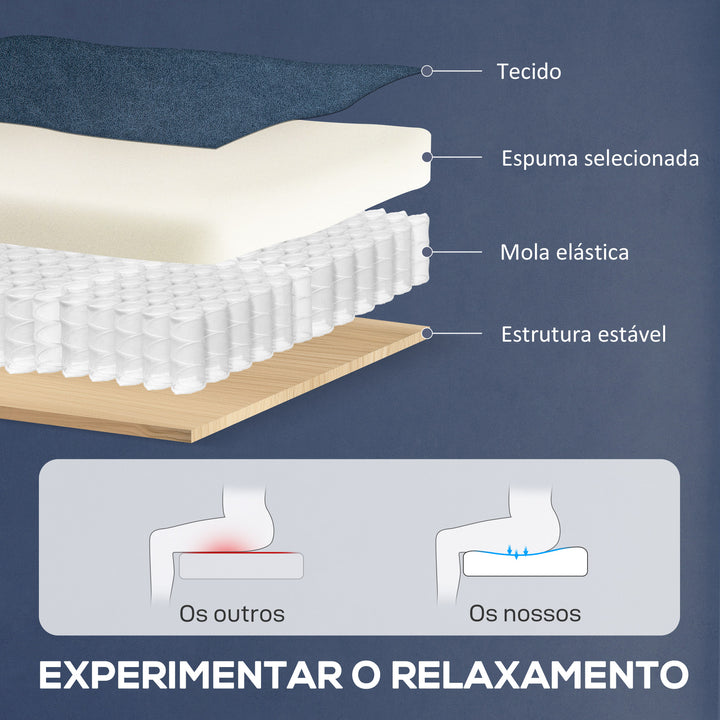 Tecido

Espuma selecionada

Mola elástica

Estrutura estável

Os outros

Os nossos

EXPERIMENTAR O RELAXAMENTO