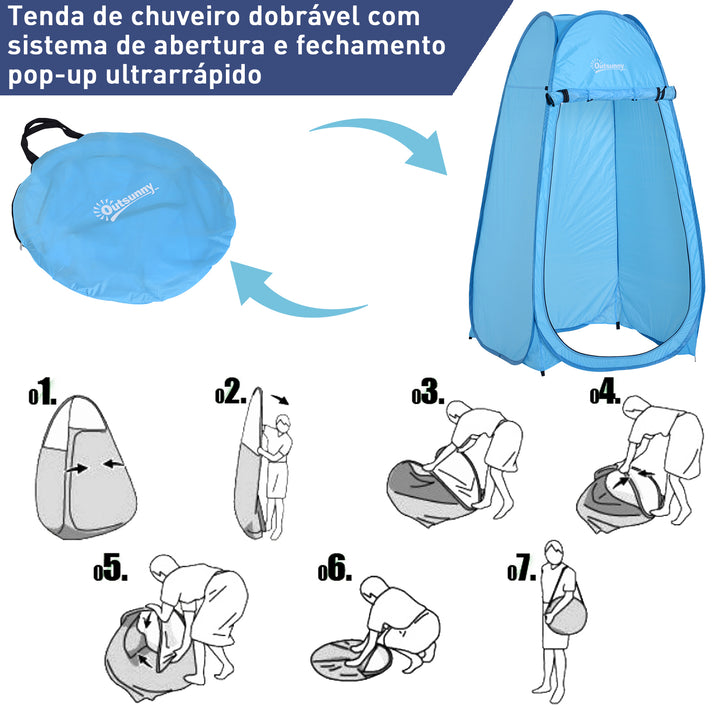 Tenda de chuveiro dobrável com sistema de abertura e fechamento pop-up ultrarrápido

Outsunny

Outsunny

01.

02.

03.

04.

05.

06.

07.