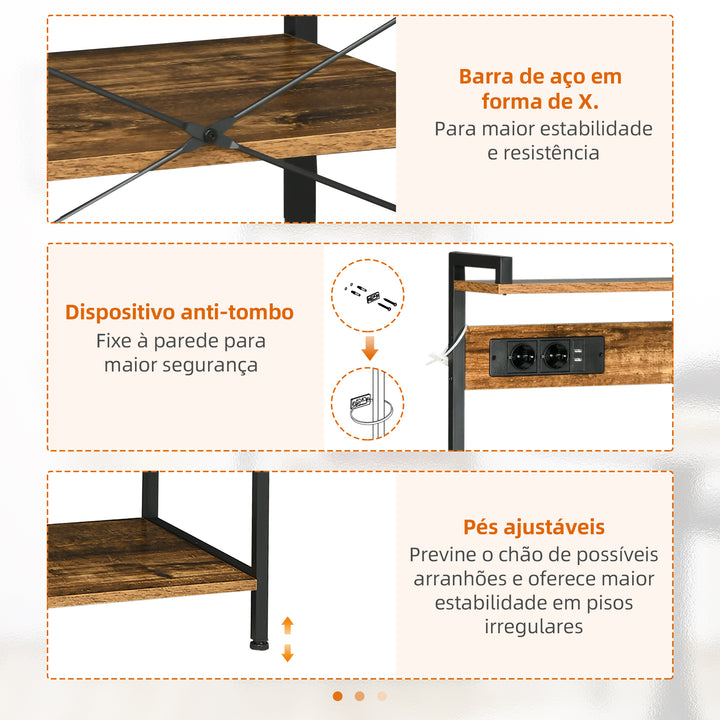 Barra de aço em forma de X.
Para maior estabilidade e resistência

Dispositivo anti-tombo
Fixe à parede para maior segurança

Pés ajustáveis
Previne o chão de possíveis arranhões e oferece maior estabilidade em pisos irregulares