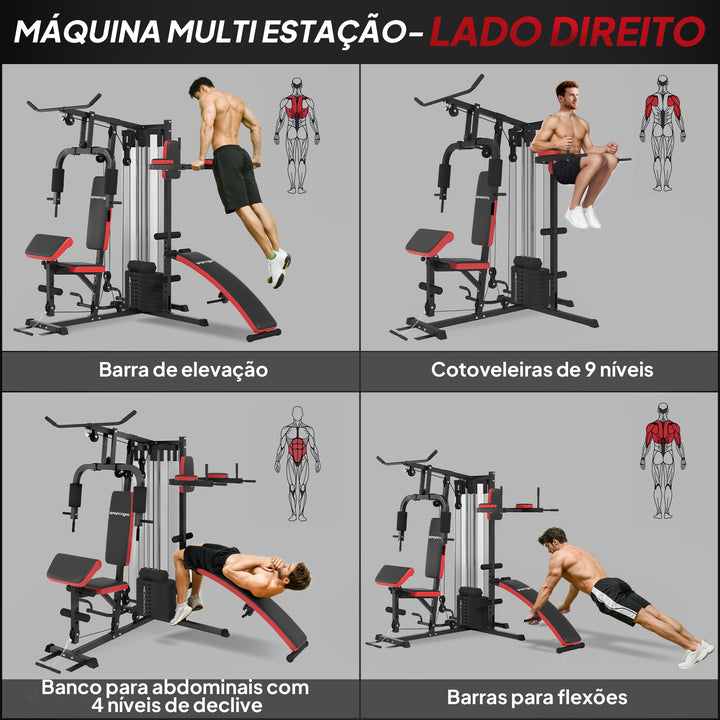 MÁQUINA MULTI ESTAÇÃO- LADO DIREITO

Barra de elevação

Cotoveleiras de 9 níveis

Banco para abdominais com 4 níveis de declive

Barras para flexões