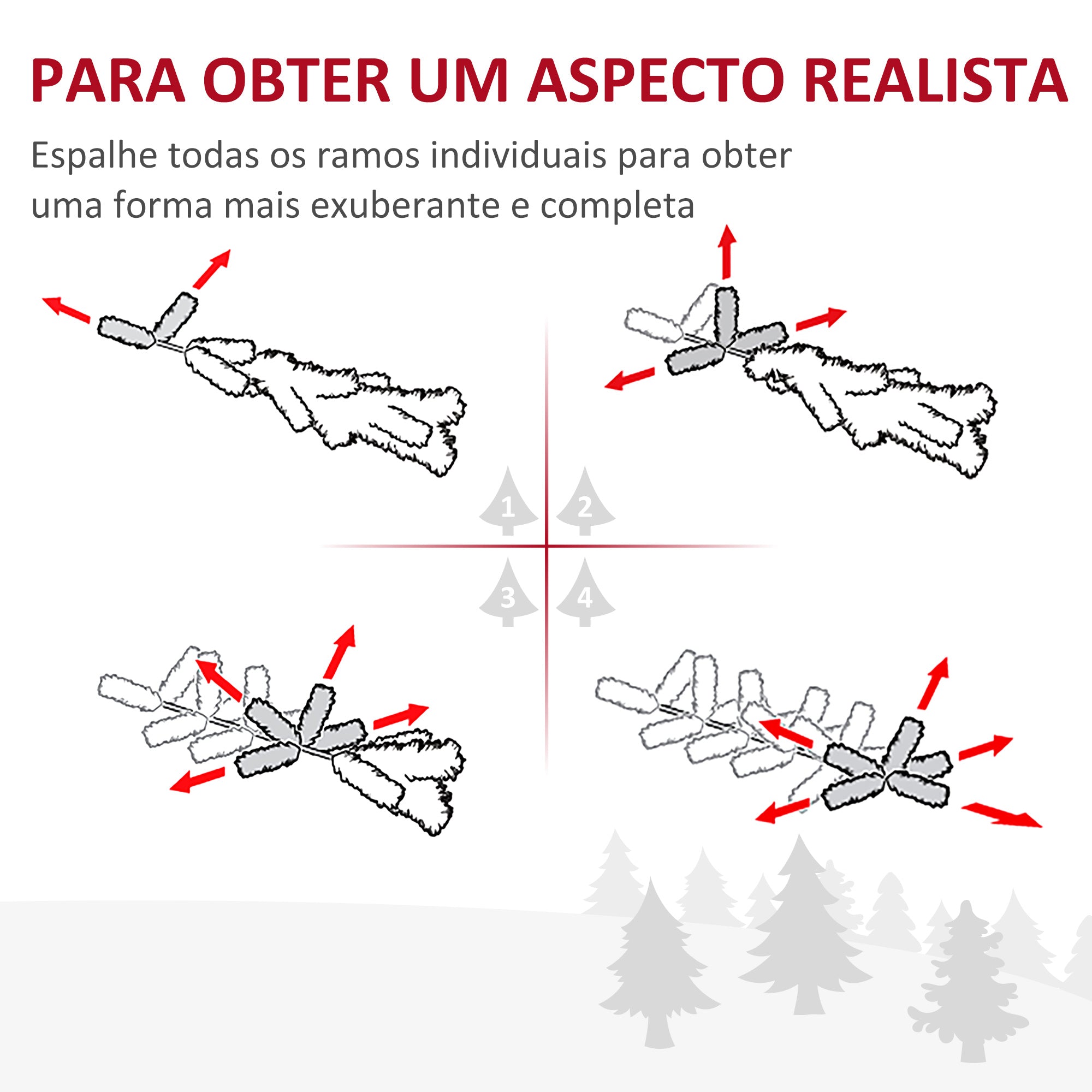 PARA OBTER UM ASPECTO REALISTA

Espalhe todas os ramos individuais para obter uma forma mais exuberante e completa

1

2

3

4