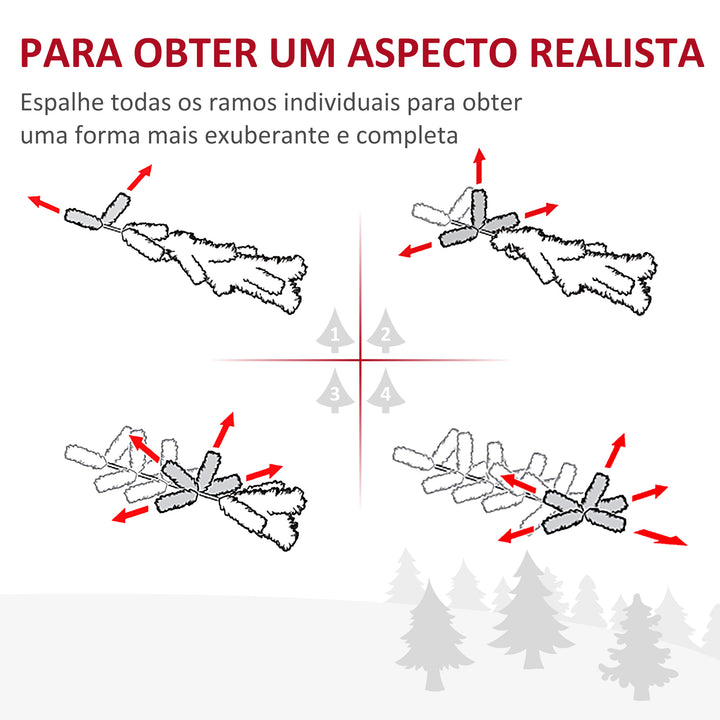 PARA OBTER UM ASPECTO REALISTA

Espalhe todas os ramos individuais para obter uma forma mais exuberante e completa

1
2
3
4