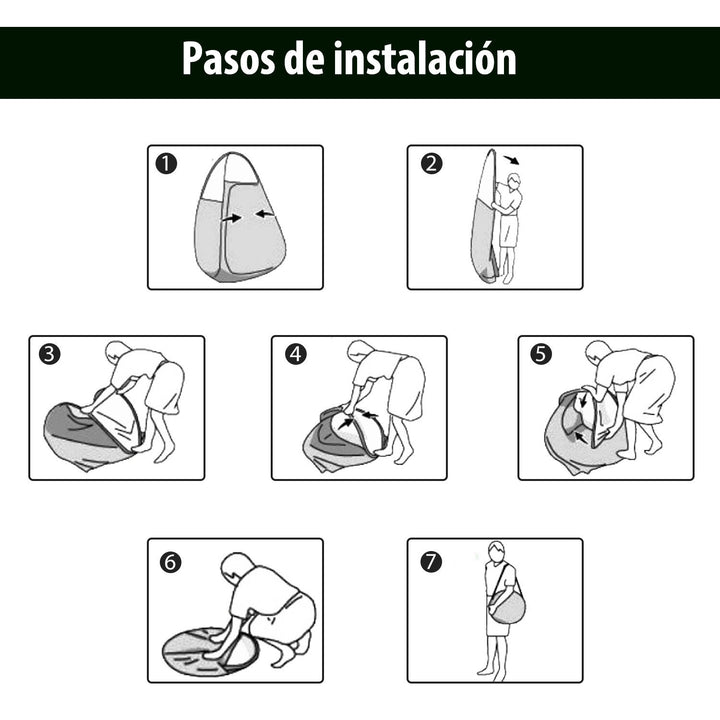 Pasos de instalación

1

2

3

4

5

6

7