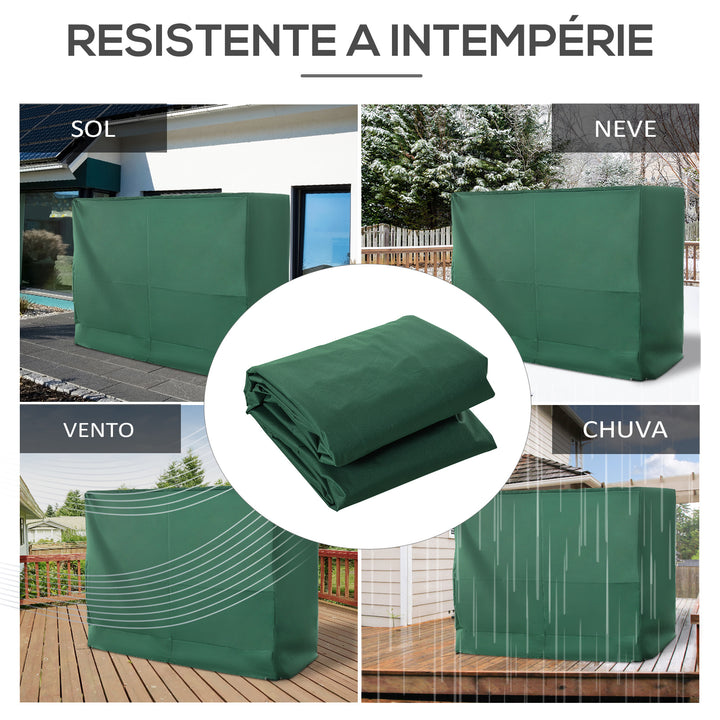 RESISTENTE A INTEMPÉRIE

SOL

NEVE

VENTO

CHUVA