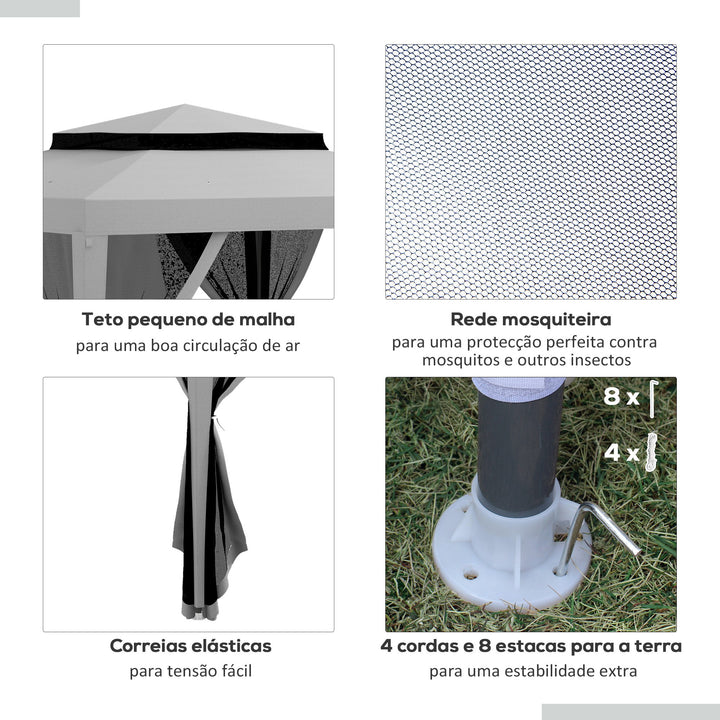 Teto pequeno de malha
para uma boa circulação de ar

Rede mosquiteira
para uma protecção perfeita contra mosquitos e outros insectos

8 x

4 x

Correias elásticas
para tensão fácil

4 cordas e 8 estacas para a terra
para uma estabilidade extra