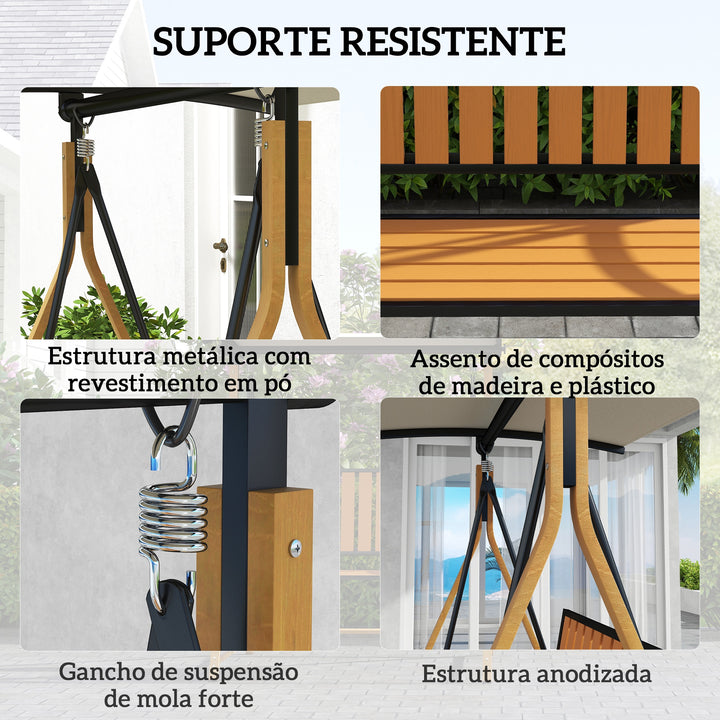 SUPORTE RESISTENTE

Estrutura metálica com revestimento em pó

Assento de compósitos de madeira e plástico

Gancho de suspensão de mola forte

Estrutura anodizada