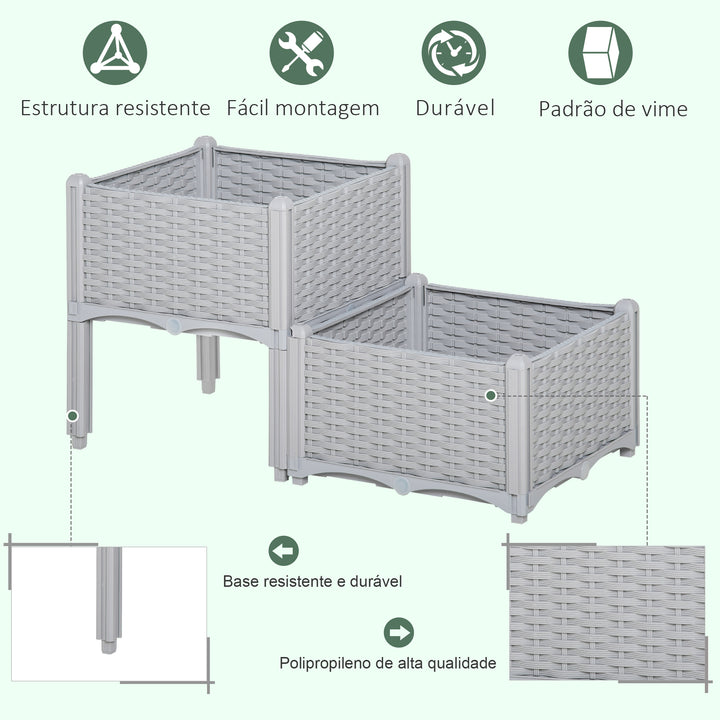 Estrutura resistente

Fácil montagem

Durável

Padrão de vime

Base resistente e durável

Polipropileno de alta qualidade