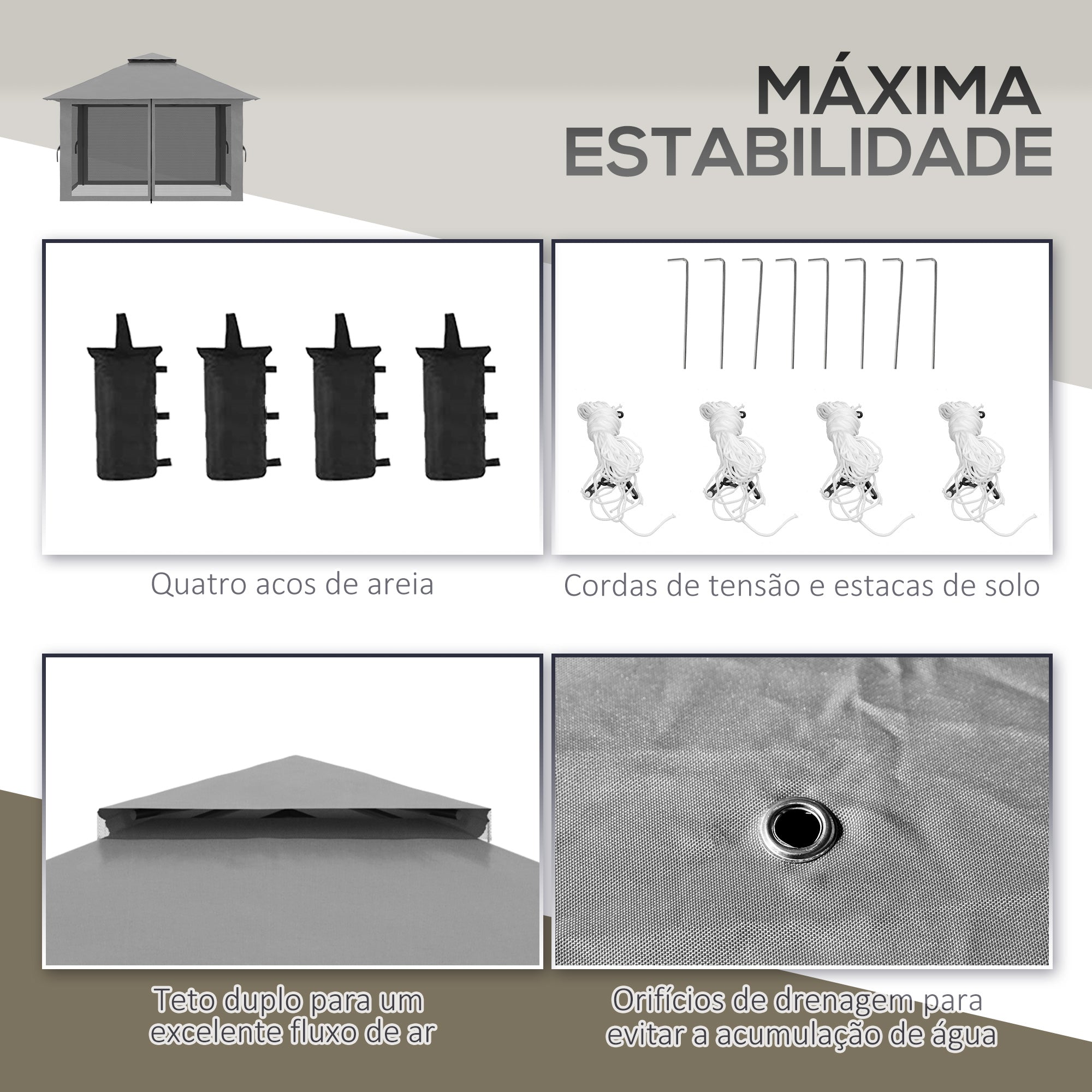 MÁXIMA
ESTABILIDADE

Quatro acos de areia

Cordas de tensão e estacas de solo

Teto duplo para um excelente fluxo de ar

Orifícios de drenagem para evitar a acumulação de água