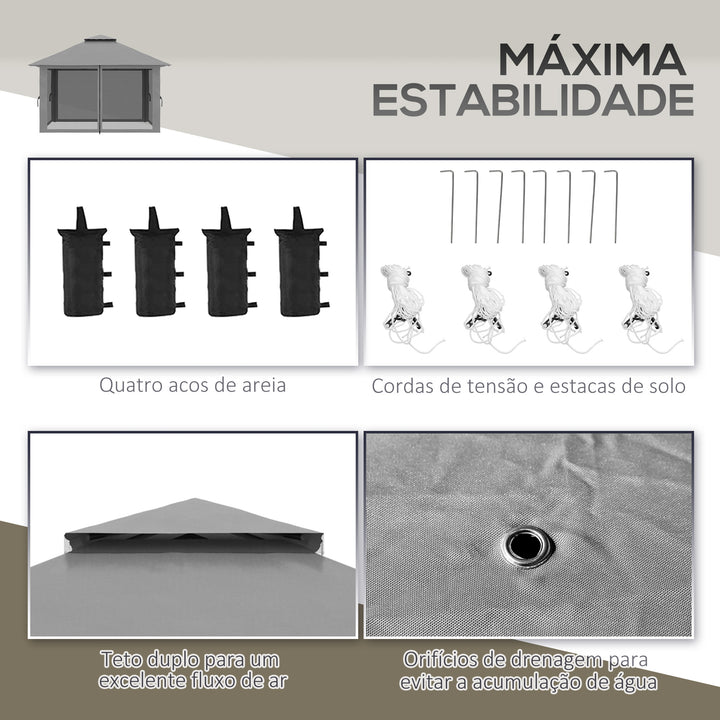 MÁXIMA ESTABILIDADE

Quatro acos de areia

Cordas de tensão e estacas de solo

Teto duplo para um excelente fluxo de ar

Orifícios de drenagem para evitar a acumulação de água