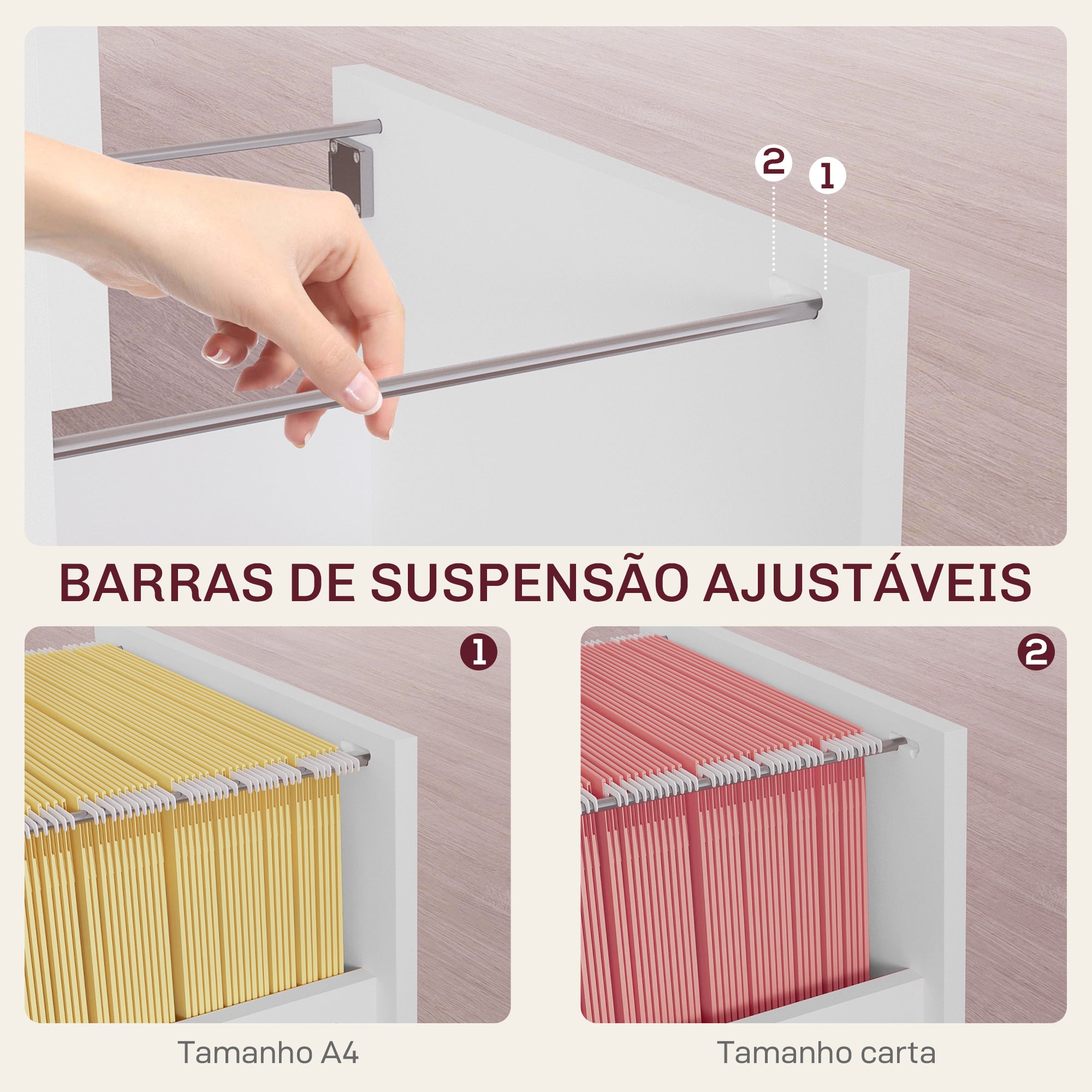 2
1

BARRAS DE SUSPENSÃO AJUSTÁVEIS

1

2

Tamanho A4

Tamanho carta