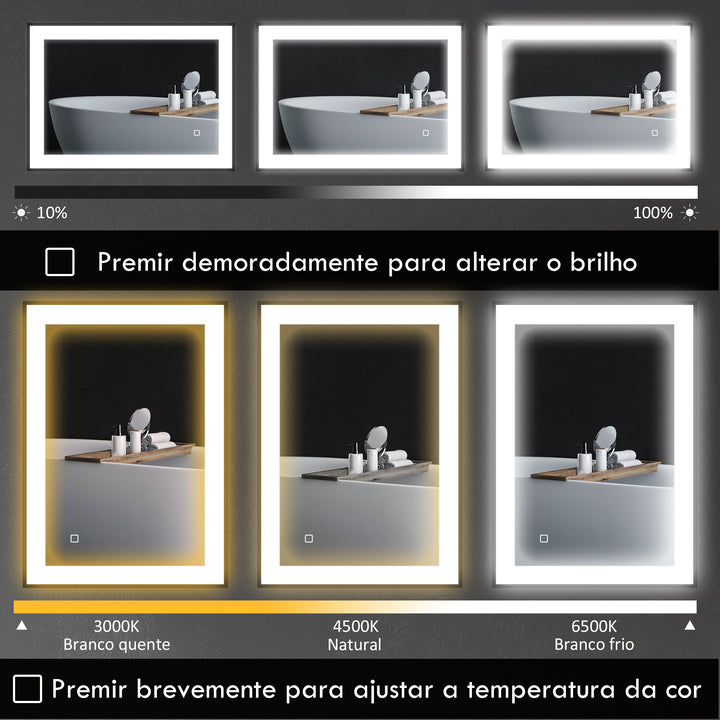 10%

100%

Premir demoradamente para alterar o brilho

3000K
Branco quente

4500K
Natural

6500K
Branco frio

Premir brevemente para ajustar a temperatura da cor