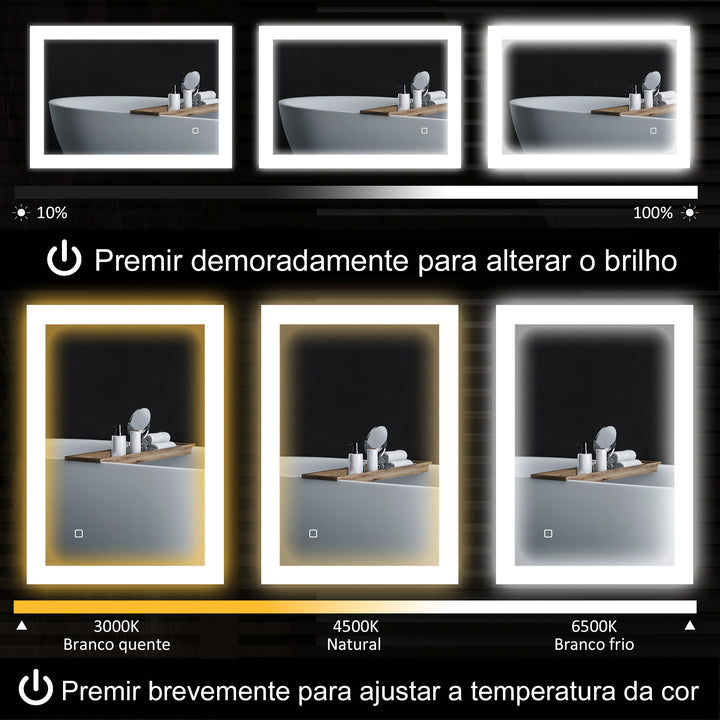 10%

100%

Premir demoradamente para alterar o brilho

3000K
Branco quente

4500K
Natural

6500K
Branco frio

Premir brevemente para ajustar a temperatura da cor