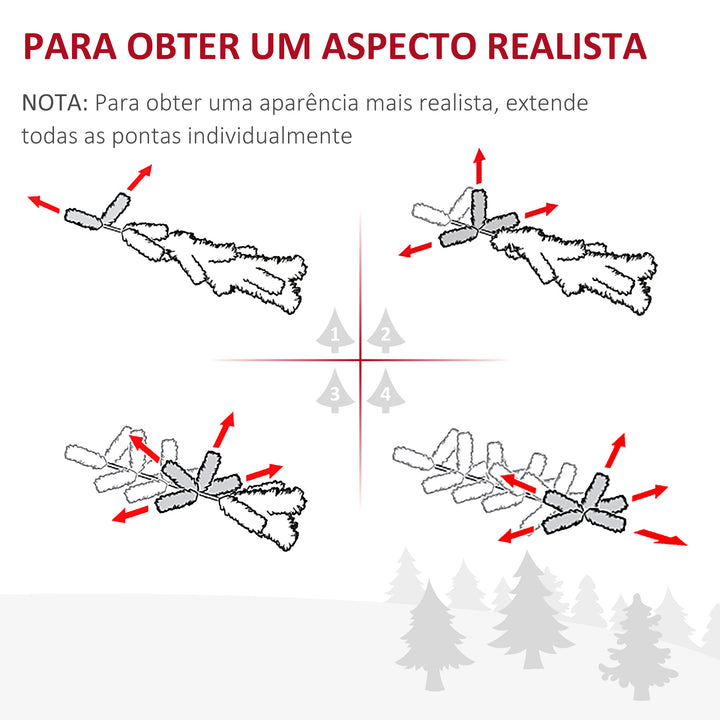 PARA OBTER UM ASPECTO REALISTA

NOTA: Para obter uma aparência mais realista, extende todas as pontas individualmente

1
2
3
4