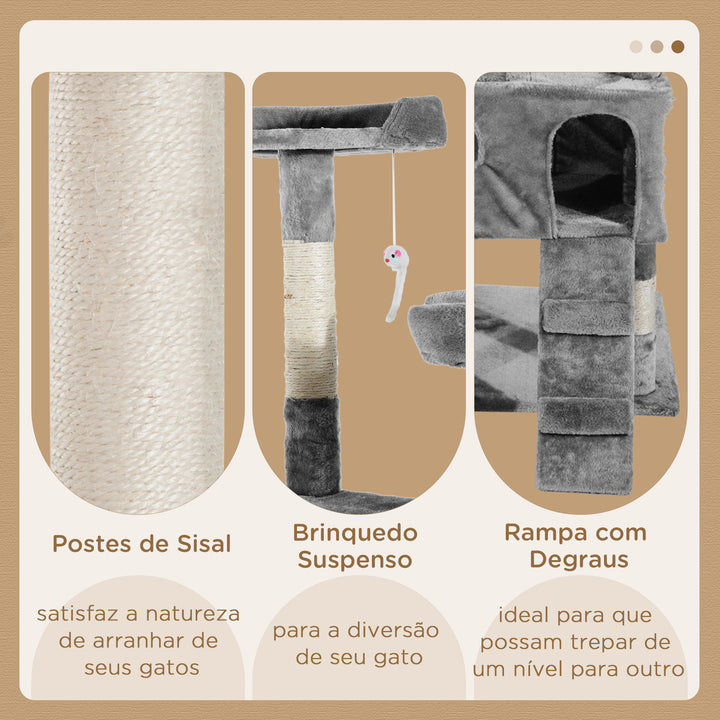 Postes de Sisal

satisfaz a natureza de arranhar de seus gatos

Brinquedo Suspenso

para a diversão de seu gato

Rampa com Degraus

ideal para que possam trepar de um nível para outro