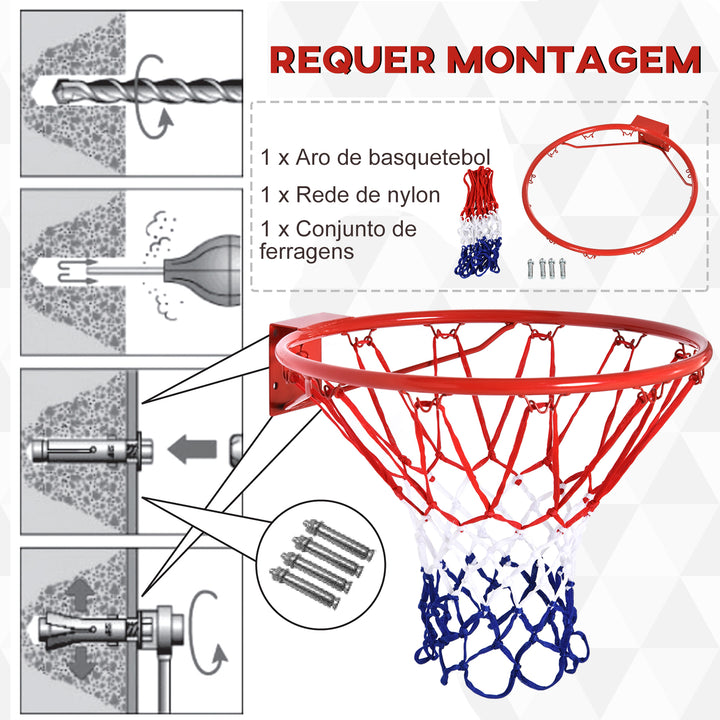 REQUER MONTAGEM

1 x Aro de basquetebol

1 x Rede de nylon

1 x Conjunto de ferragens