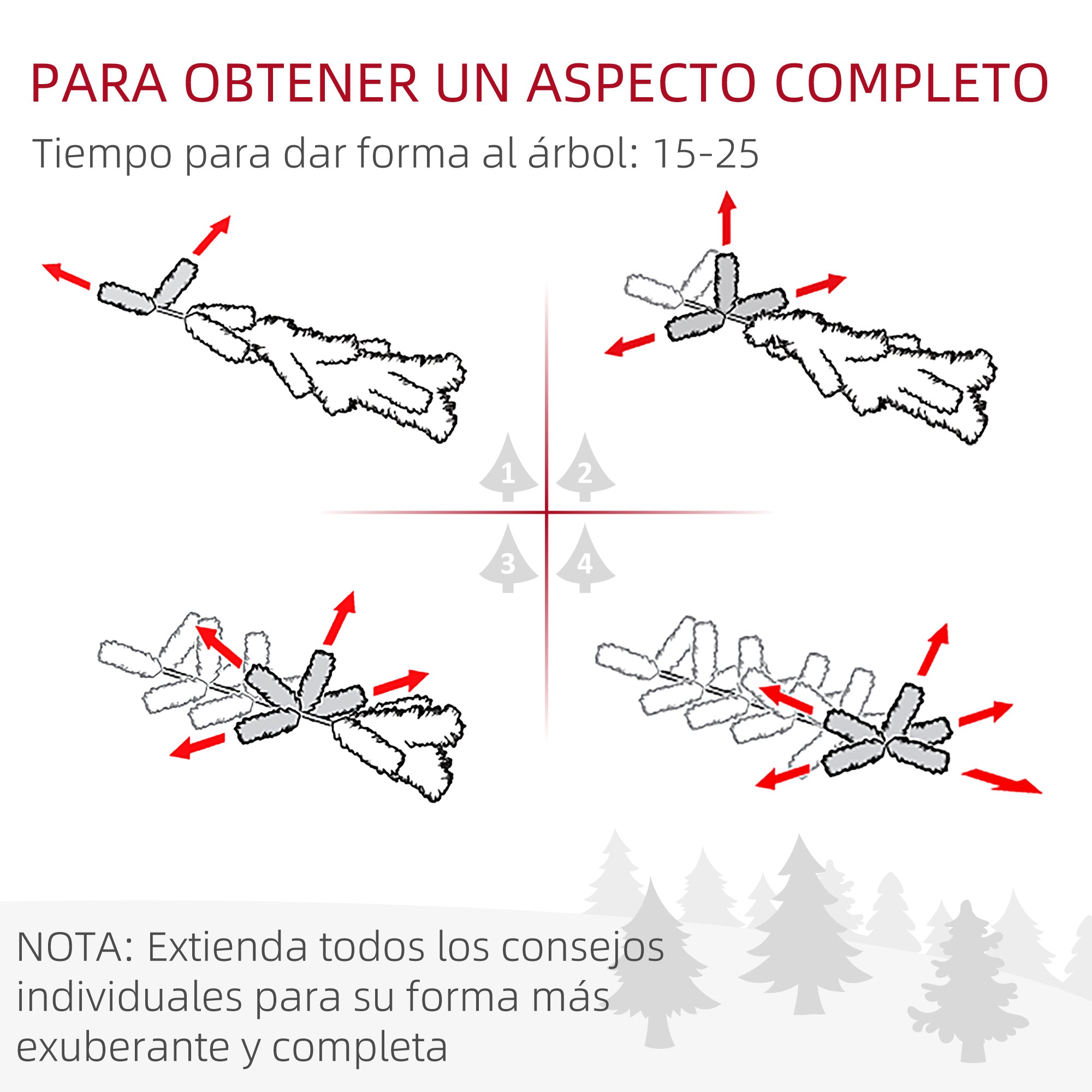 PARA OBTENER UN ASPECTO COMPLETO

Tiempo para dar forma al árbol: 15-25

1
2
3
4

NOTA: Extienda todos los consejos individuales para su forma más exuberante y completa