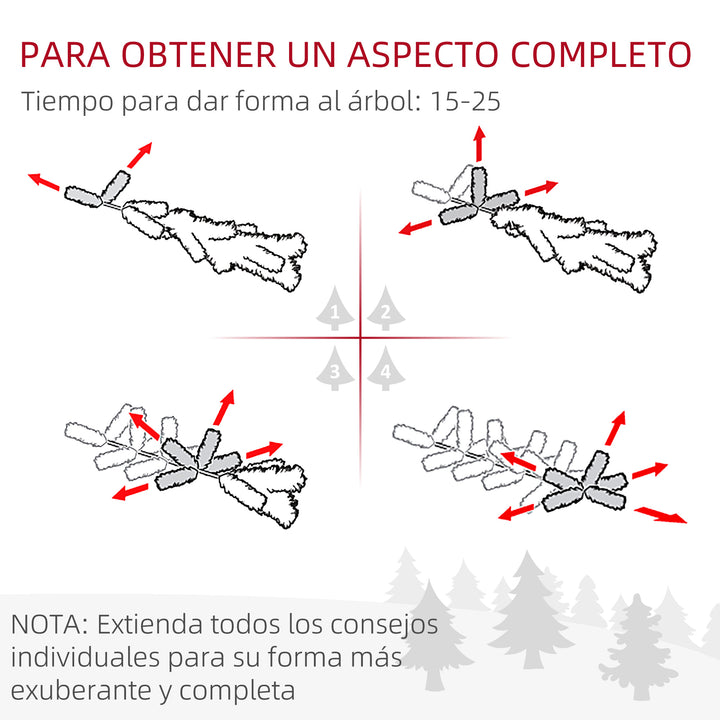 PARA OBTENER UN ASPECTO COMPLETO

Tiempo para dar forma al árbol: 15-25

1
2
3
4

NOTA: Extienda todos los consejos individuales para su forma más exuberante y completa