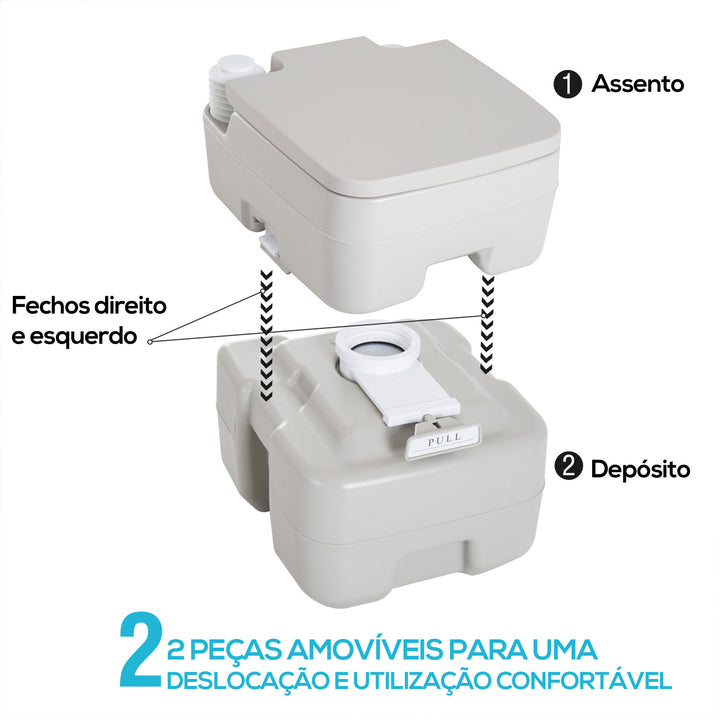 1 Assento

Fechos direito e esquerdo

PULL

2 Depósito

2 2 PEÇAS AMOVÍVEIS PARA UMA DESLOCAÇÃO E UTILIZAÇÃO CONFORTÁVEL