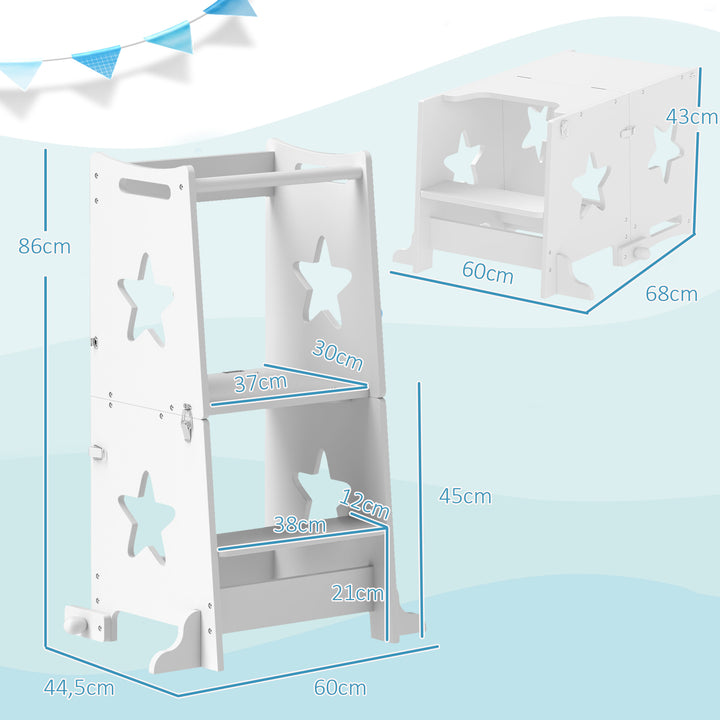 43cm
60cm
68cm
86cm
30cm
37cm
45cm
12cm
38cm
21cm
44,5cm
60cm