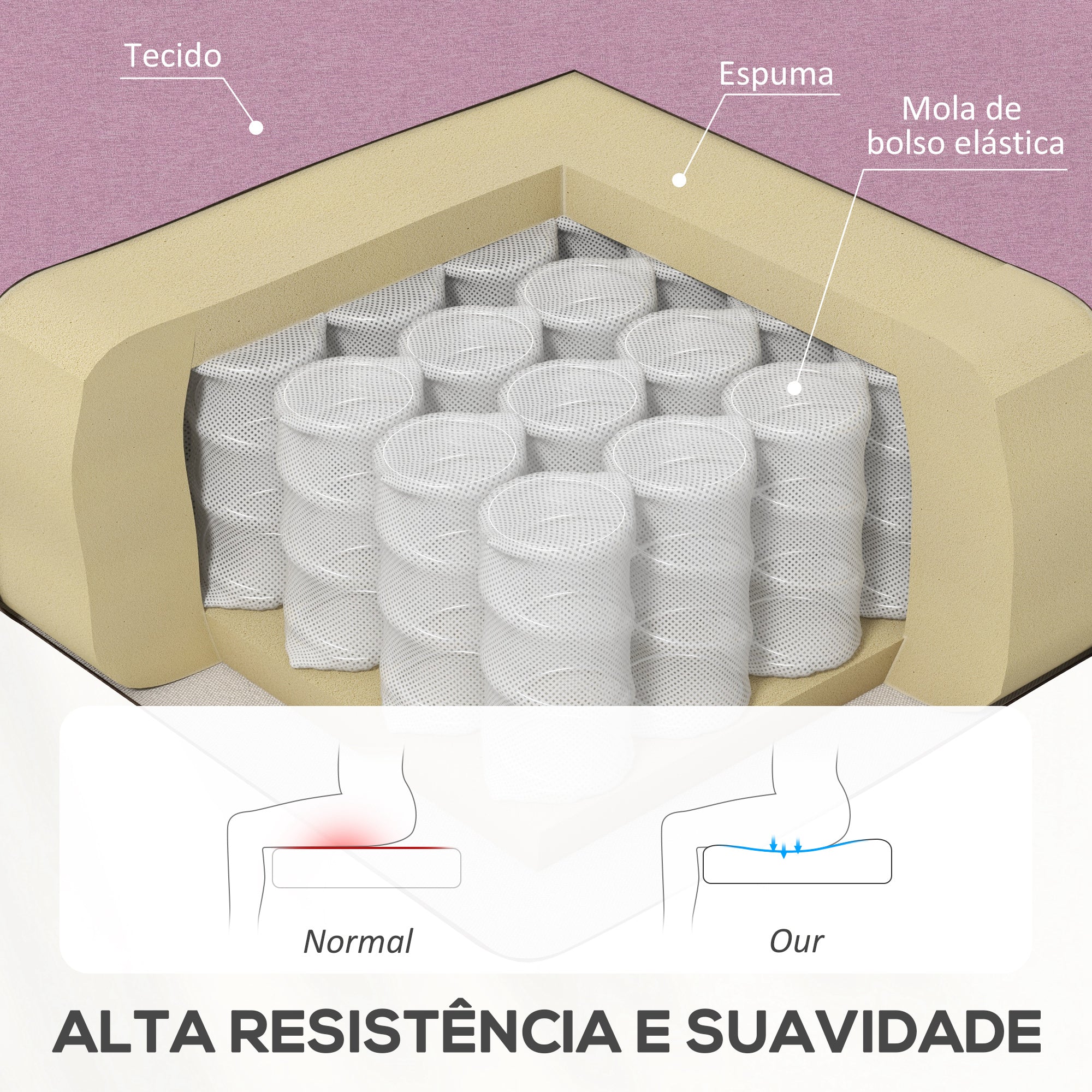 Tecido

Espuma

Mola de bolso elástica

Normal

Our

ALTA RESISTÊNCIA E SUAVIDADE