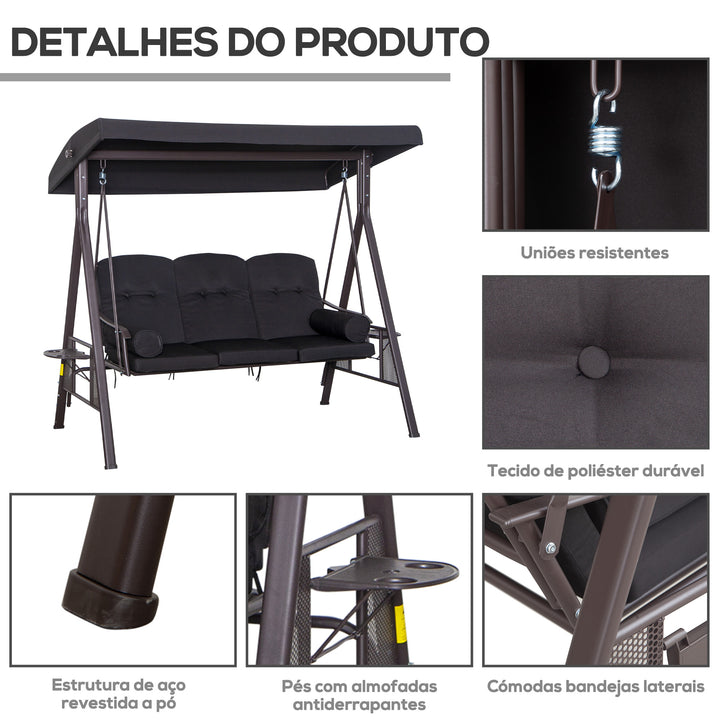 DETALHES DO PRODUTO

Uniões resistentes

Tecido de poliéster durável

Estrutura de aço revestida a pó

Pés com almofadas antiderrapantes

Cómodas bandejas laterais