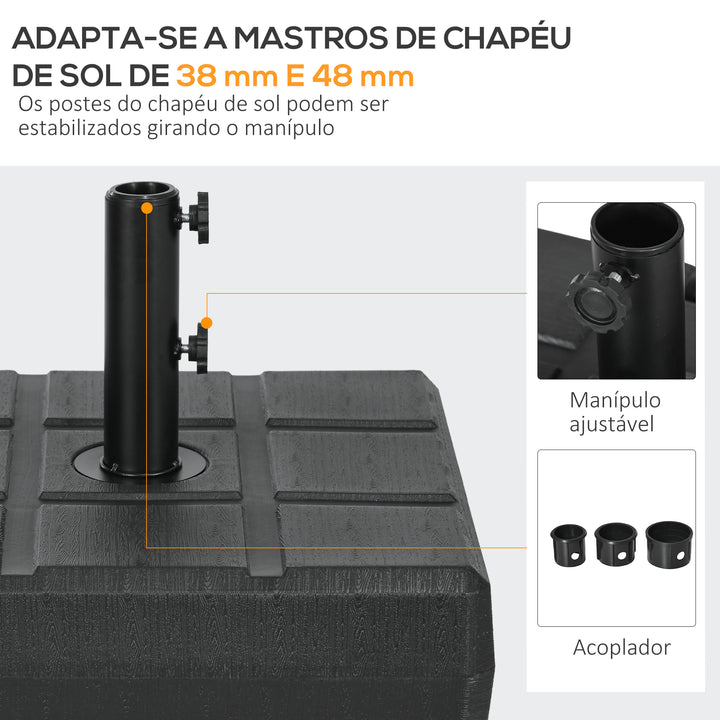 ADAPTA-SE A MASTROS DE CHAPÉU DE SOL DE 38 mm E 48 mm

Os postes do chapéu de sol podem ser estabilizados girando o manípulo

Manípulo ajustável

Acoplador