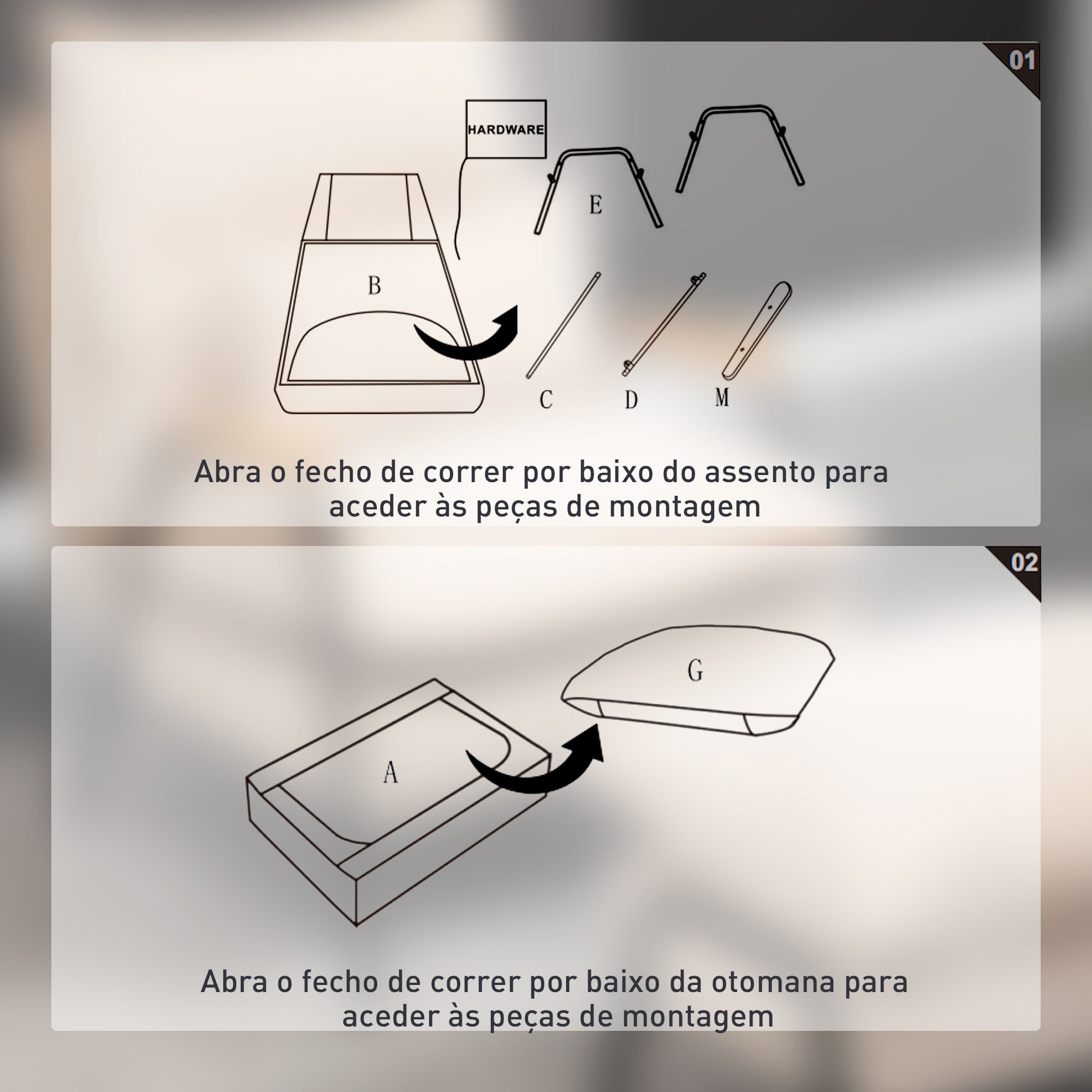 01

HARDWARE

E

B

C

D

M

Abra o fecho de correr por baixo do assento para aceder às peças de montagem

02

G

A

Abra o fecho de correr por baixo da otomana para aceder às peças de montagem