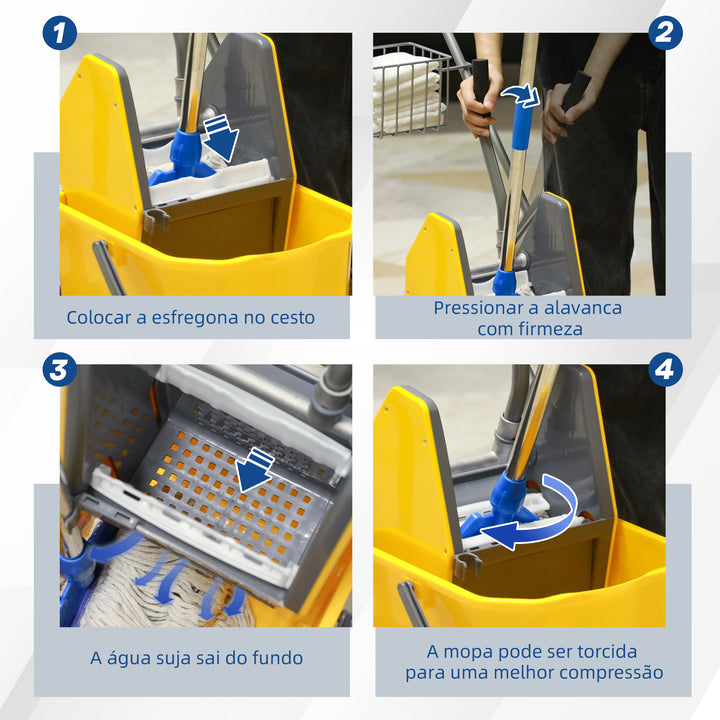 1

Colocar a esfregona no cesto

2

Pressionar a alavanca com firmeza

3

A água suja sai do fundo

4

A mopa pode ser torcida para uma melhor compressão