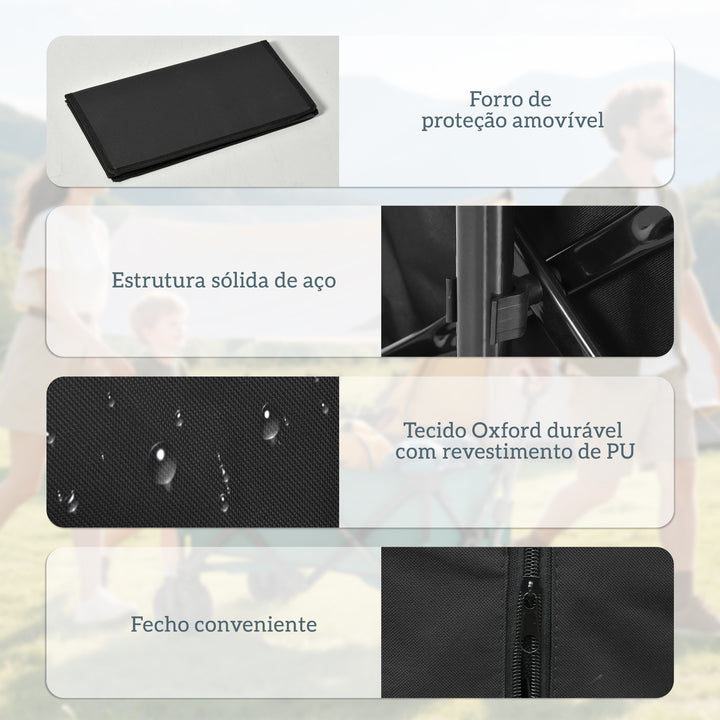 Forro de proteção amovível

Estrutura sólida de aço

Tecido Oxford durável com revestimento de PU

Fecho conveniente