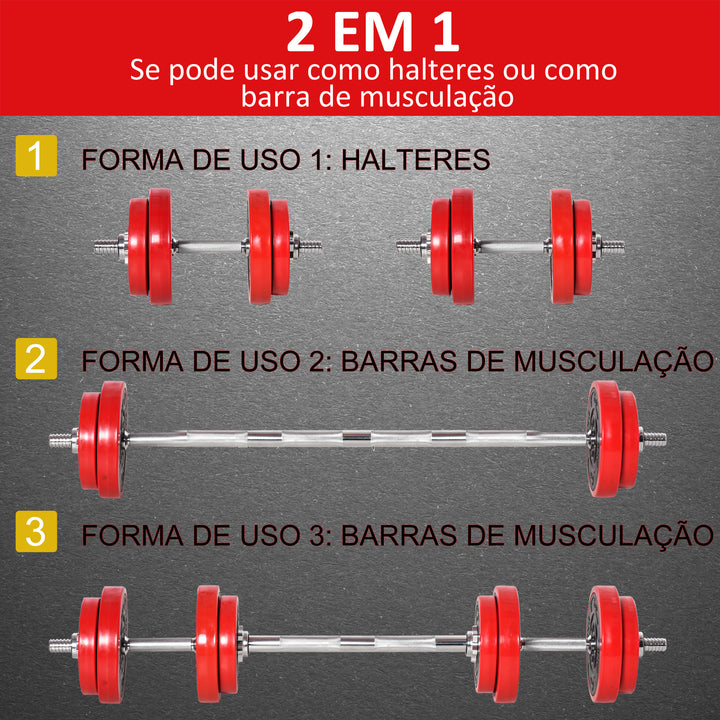 2 EM 1
Se pode usar como halteres ou como barra de musculação

1 FORMA DE USO 1: HALTERES

2 FORMA DE USO 2: BARRAS DE MUSCULAÇÃO

3 FORMA DE USO 3: BARRAS DE MUSCULAÇÃO