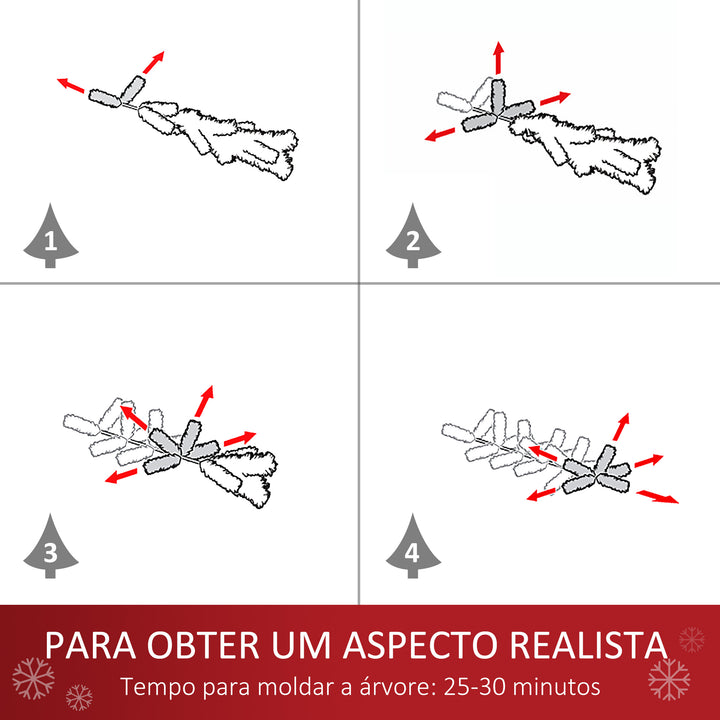 1

2

3

4

PARA OBTER UM ASPECTO REALISTA
Tempo para moldar a árvore: 25-30 minutos