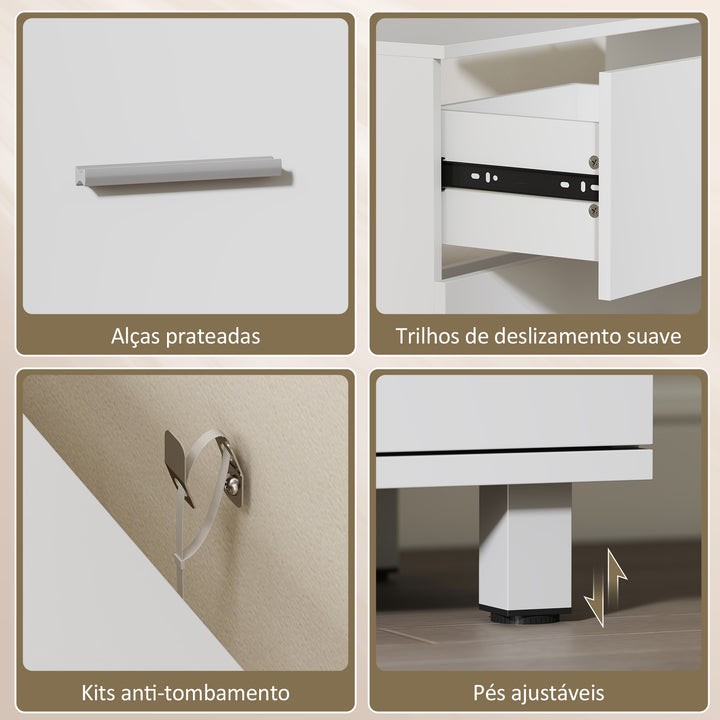 Alças prateadas

Trilhos de deslizamento suave

Kits anti-tombamento

Pés ajustáveis