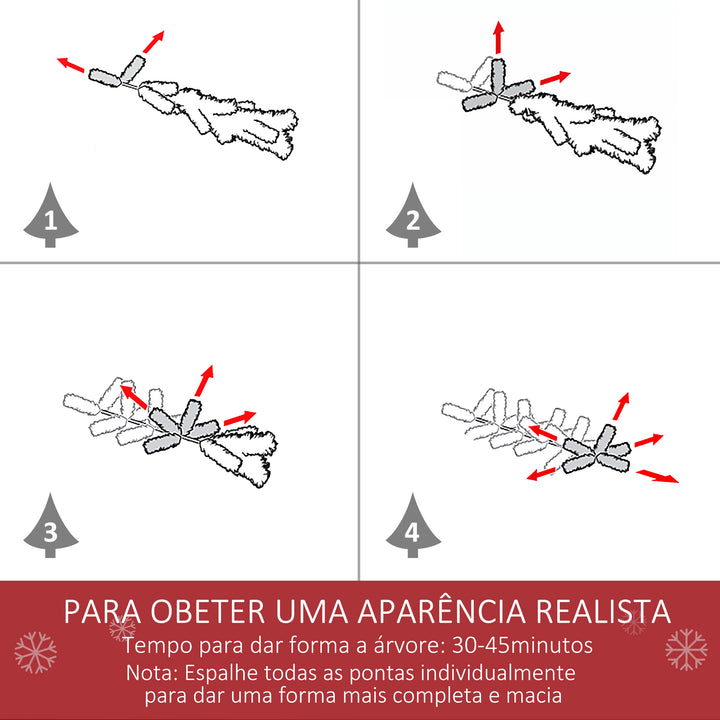 1

2

3

4

PARA OBETER UMA APARÊNCIA REALISTA
Tempo para dar forma a árvore: 30-45minutos
Nota: Espalhe todas as pontas individualmente para dar uma forma mais completa e macia