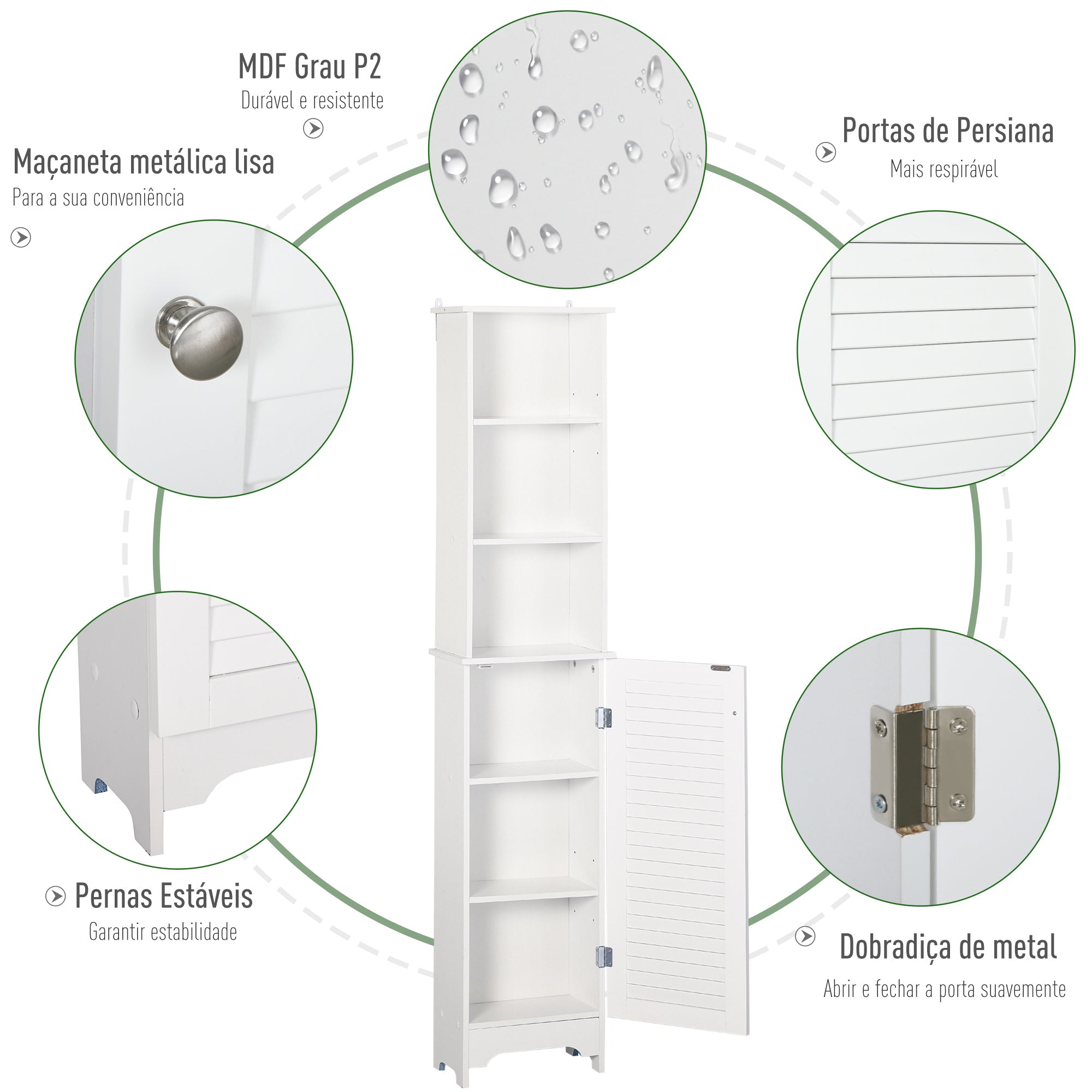 MDF Grau P2
Durável e resistente

Maçaneta metálica lisa
Para a sua conveniência

Portas de Persiana
Mais respirável

Pernas Estáveis
Garantir estabilidade

Dobradiça de metal
Abrir e fechar a porta suavemente