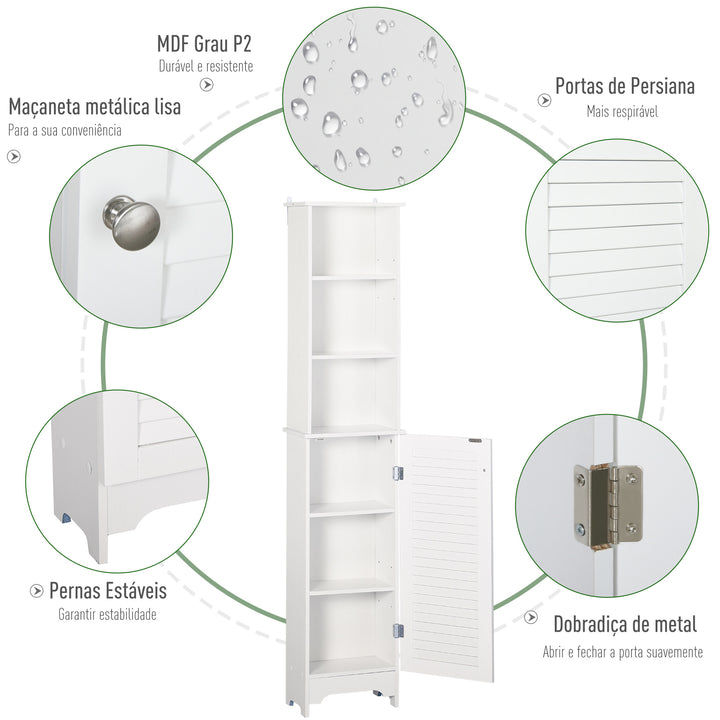 MDF Grau P2
Durável e resistente

Maçaneta metálica lisa
Para a sua conveniência

Portas de Persiana
Mais respirável

Pernas Estáveis
Garantir estabilidade

Dobradiça de metal
Abrir e fechar a porta suavemente