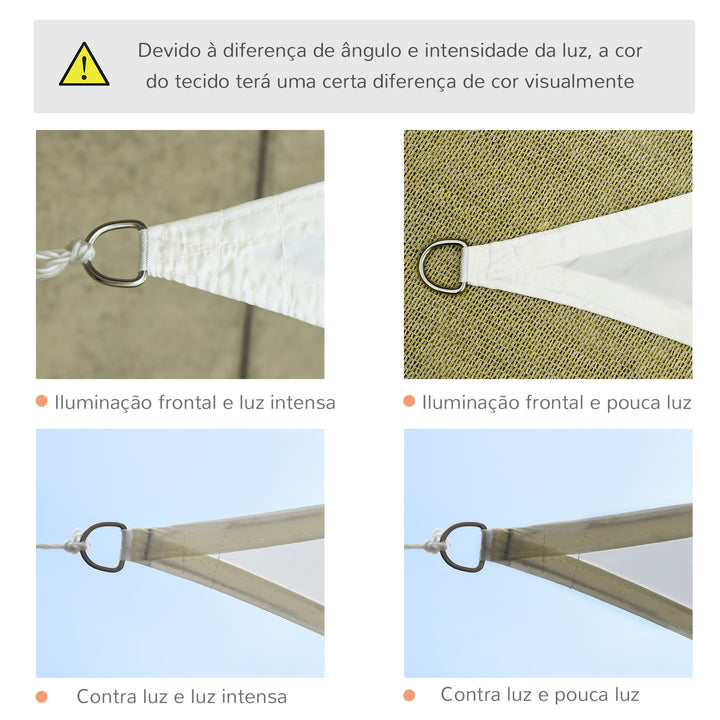 Devido à diferença de ângulo e intensidade da luz, a cor do tecido terá uma certa diferença de cor visualmente

Iluminação frontal e luz intensa

Iluminação frontal e pouca luz

Contra luz e luz intensa

Contra luz e pouca luz