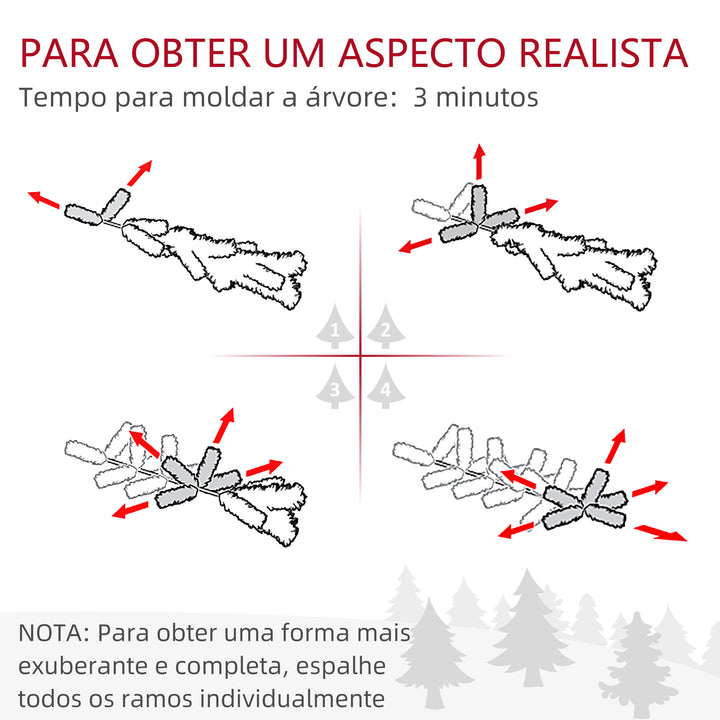 PARA OBTER UM ASPECTO REALISTA
Tempo para moldar a árvore: 3 minutos

1
2
3
4

NOTA: Para obter uma forma mais exuberante e completa, espalhe todos os ramos individualmente