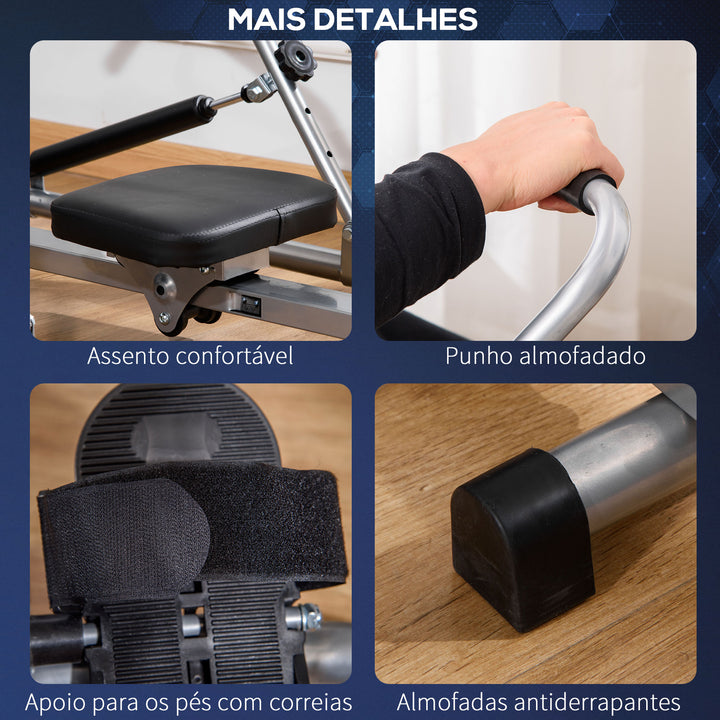 MAIS DETALHES

Assento confortável

Punho almofadado

Apoio para os pés com correias

Almofadas antiderrapantes