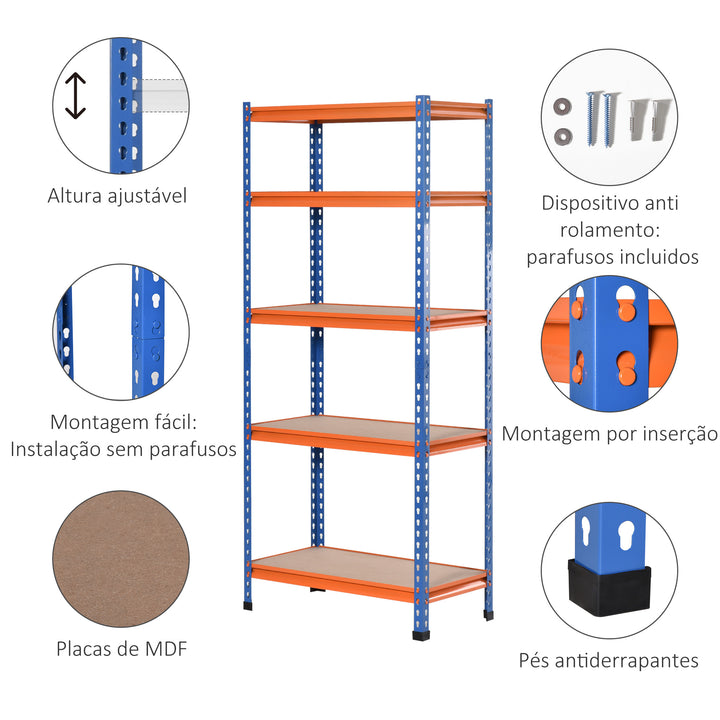 Altura ajustável

Montagem fácil:
Instalação sem parafusos

Placas de MDF

Dispositivo anti rolamento: parafusos incluidos

Montagem por inserção

Pés antiderrapantes