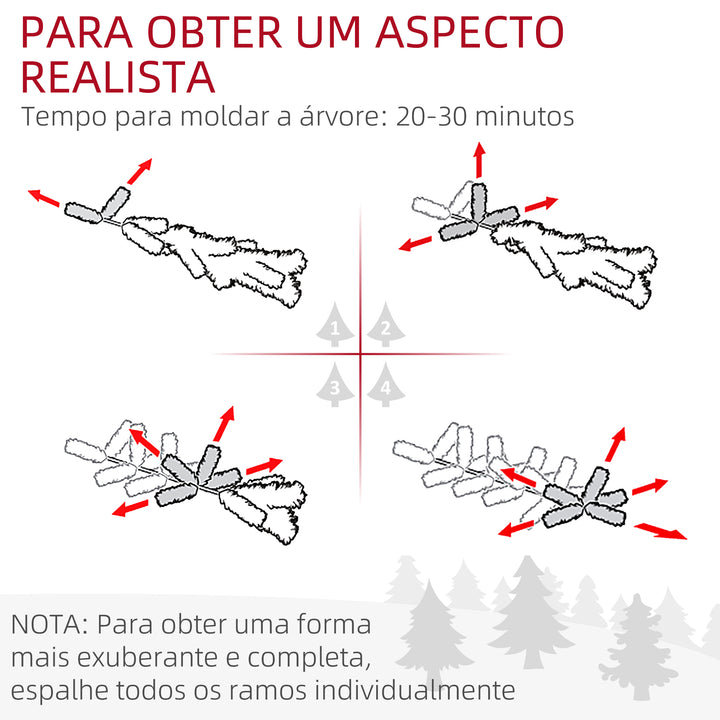 PARA OBTER UM ASPECTO REALISTA
Tempo para moldar a árvore: 20-30 minutos

1
2
3
4

NOTA: Para obter uma forma mais exuberante e completa, espalhe todos os ramos individualmente