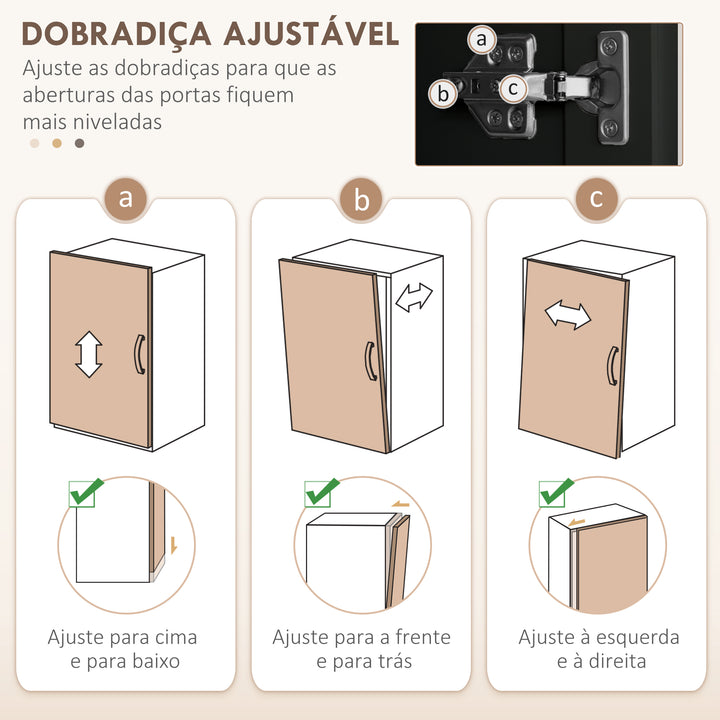 DOBRADIÇA AJUSTÁVEL

Ajuste as dobradiças para que as aberturas das portas fiquem mais niveladas

a

b

c

a

Ajuste para cima e para baixo

b

Ajuste para a frente e para trás

c

Ajuste à esquerda e à direita