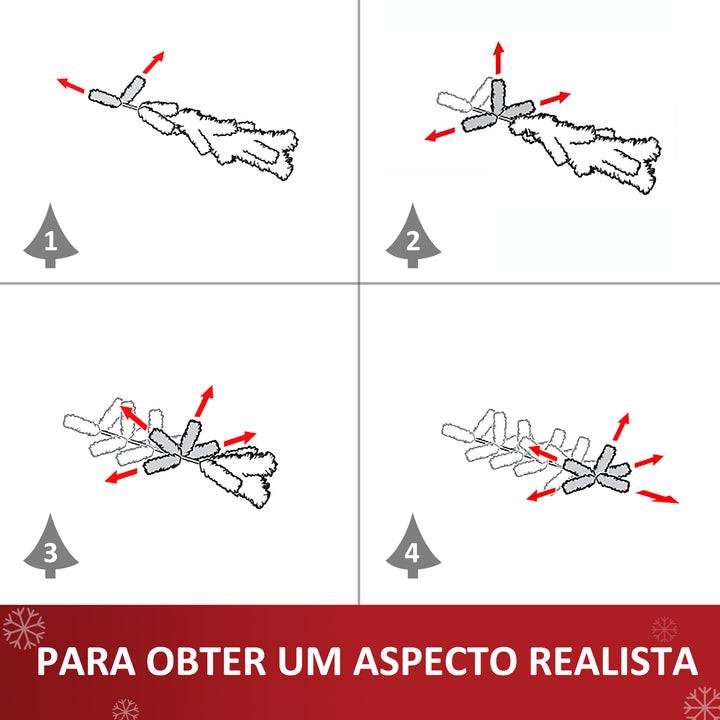 1

2

3

4

PARA OBTER UM ASPECTO REALISTA