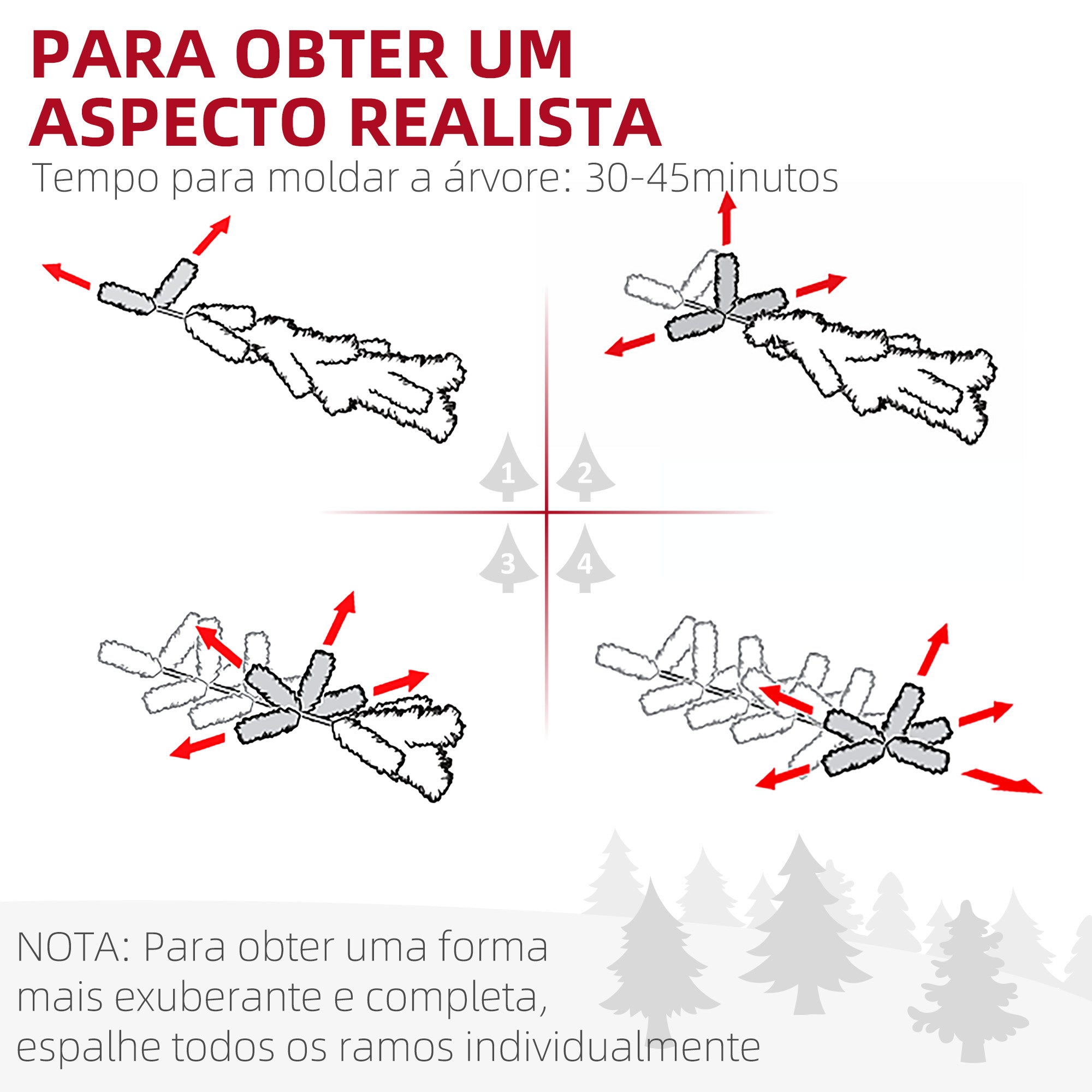 PARA OBTER UM ASPECTO REALISTA
Tempo para moldar a árvore: 30-45minutos

1 2 3 4

NOTA: Para obter uma forma mais exuberante e completa, espalhe todos os ramos individualmente