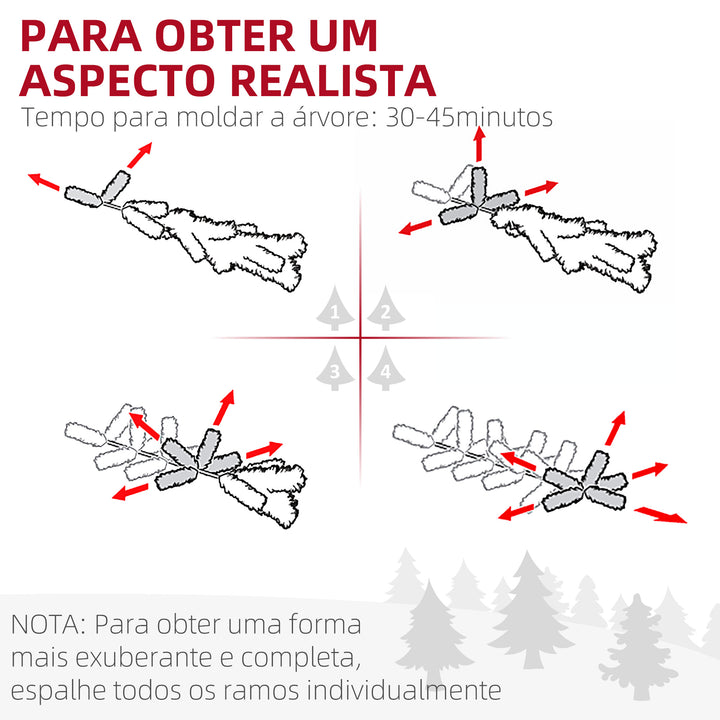 PARA OBTER UM ASPECTO REALISTA

Tempo para moldar a árvore: 30-45minutos

1 2

3 4

NOTA: Para obter uma forma mais exuberante e completa, espalhe todos os ramos individualmente