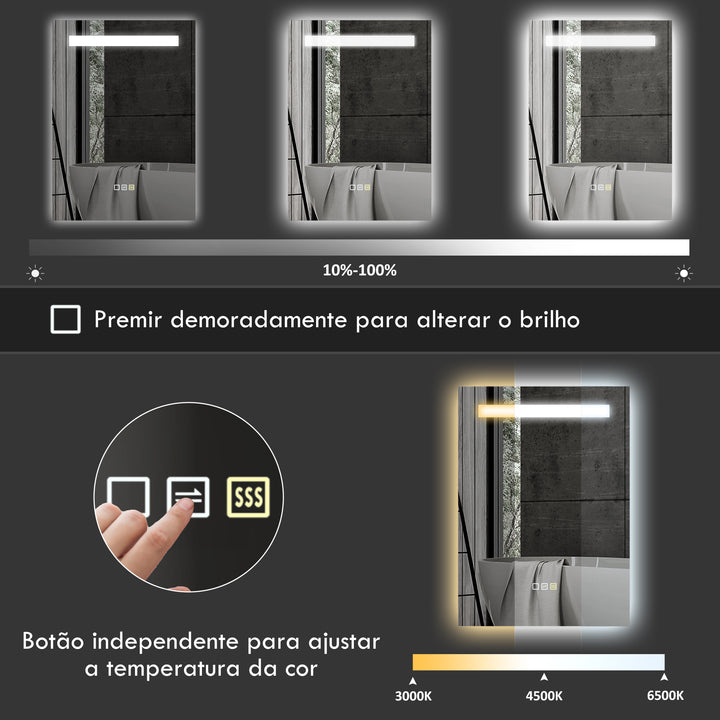 10%-100%

Premir demoradamente para alterar o brilho

SSS

Botão independente para ajustar a temperatura da cor

3000K

4500K

6500K