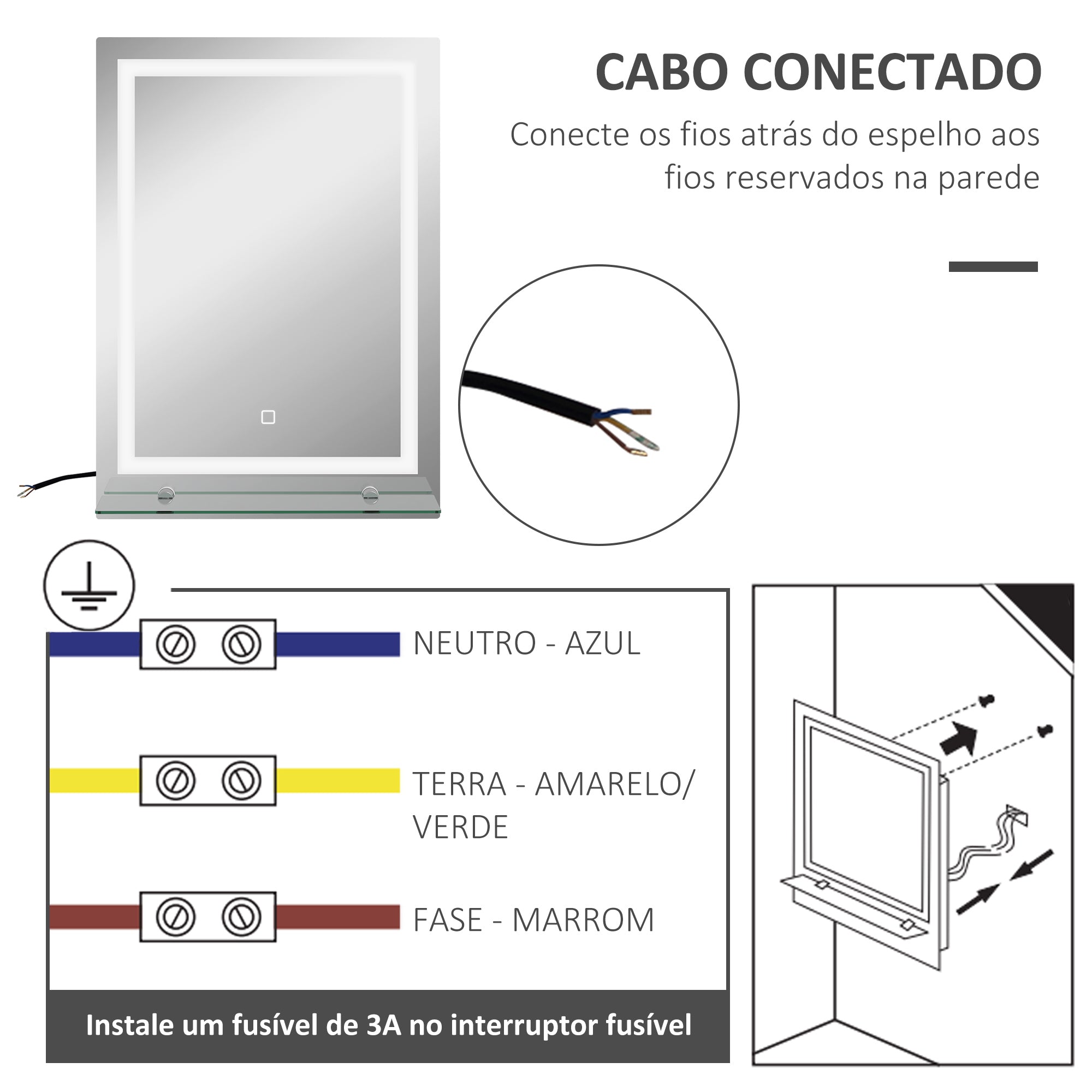 CABO CONECTADO

Conecte os fios atrás do espelho aos fios reservados na parede

NEUTRO - AZUL

TERRA - AMARELO/ VERDE

FASE - MARROM

Instale um fusível de 3A no interruptor fusível